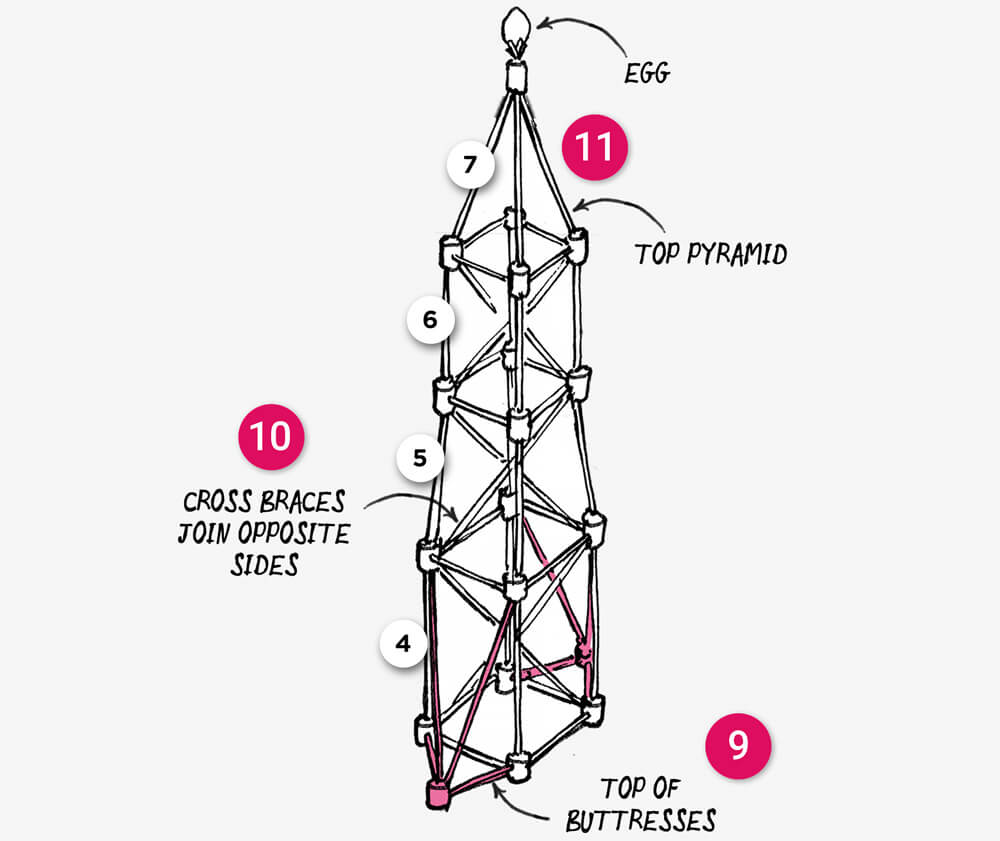 EGG

11

7

TOP PYRAMID

6

10

5

CROSS BRACES JOIN OPPOSITE SIDES

4

9

TOP OF BUTTRESSES